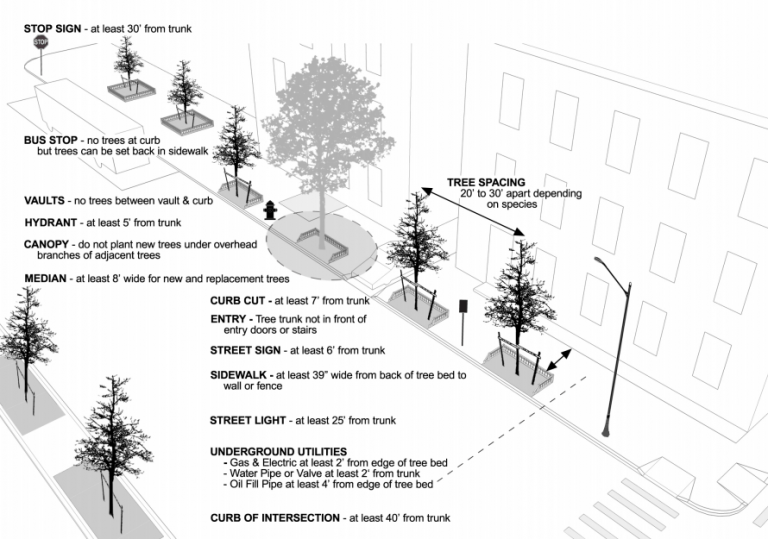 STOP SIGN - at least 30' from trunk

STOP

BUS STOP - no trees at curb but trees can be set back in sidewalk

VAULTS - no trees between vault & curb

HYDRANT - at least 5' from trunk

CANOPY - do not plant new trees under overhead branches of adjacent trees

MEDIAN - at least 8' wide for new and replacement trees

TREE SPACING
20' to 30' apart depending on species

CURB CUT - at least 7' from trunk

ENTRY - Tree trunk not in front of entry doors or stairs

STREET SIGN - at least 6' from trunk

SIDEWALK - at least 39" wide from back of tree bed to wall or fence

STREET LIGHT - at least 25' from trunk

UNDERGROUND UTILITIES
- Gas & Electric at least 2' from edge of tree bed
- Water Pipe or Valve at least 2' from trunk
- Oil Fill Pipe at least 4' from edge of tree bed

CURB OF INTERSECTION - at least 40' from trunk